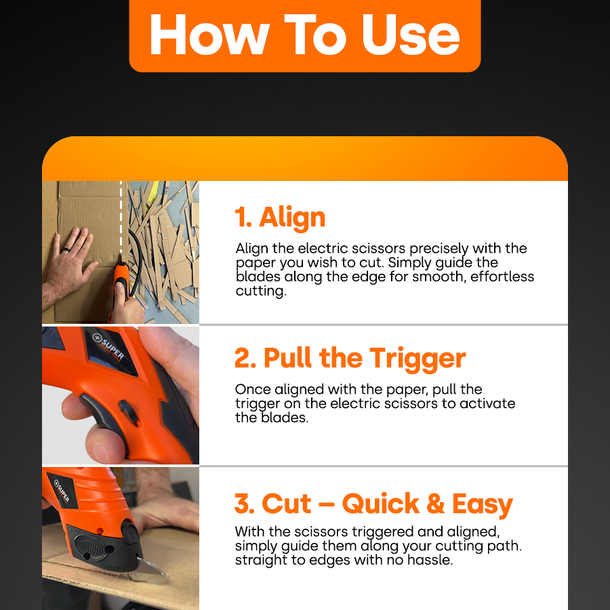 How To Use

1. Align

Align the electric scissors precisely with the paper you wish to cut. Simply guide the blades along the edge for smooth, effortless cutting.

SUPER

2. Pull the Trigger

Once aligned with the paper, pull the trigger on the electric scissors to activate the blades.

SUPER

3. Cut – Quick & Easy

With the scissors triggered and aligned, simply guide them along your cutting path. straight to edges with no hassle.